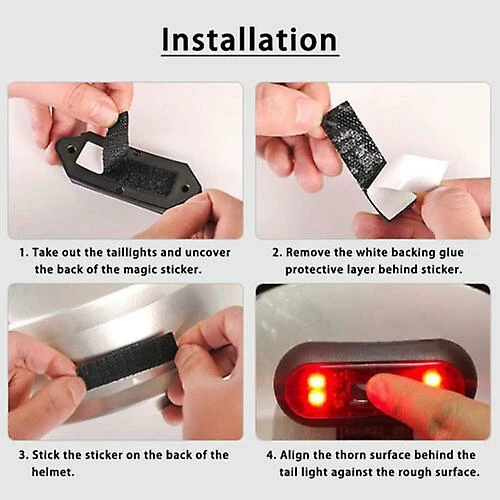 Installation

1. Take out the taillights and uncover the back of the magic sticker.

2. Remove the white backing glue protective layer behind sticker.

3. Stick the sticker on the back of the helmet.

4. Align the thorn surface behind the tail light against the rough surface.